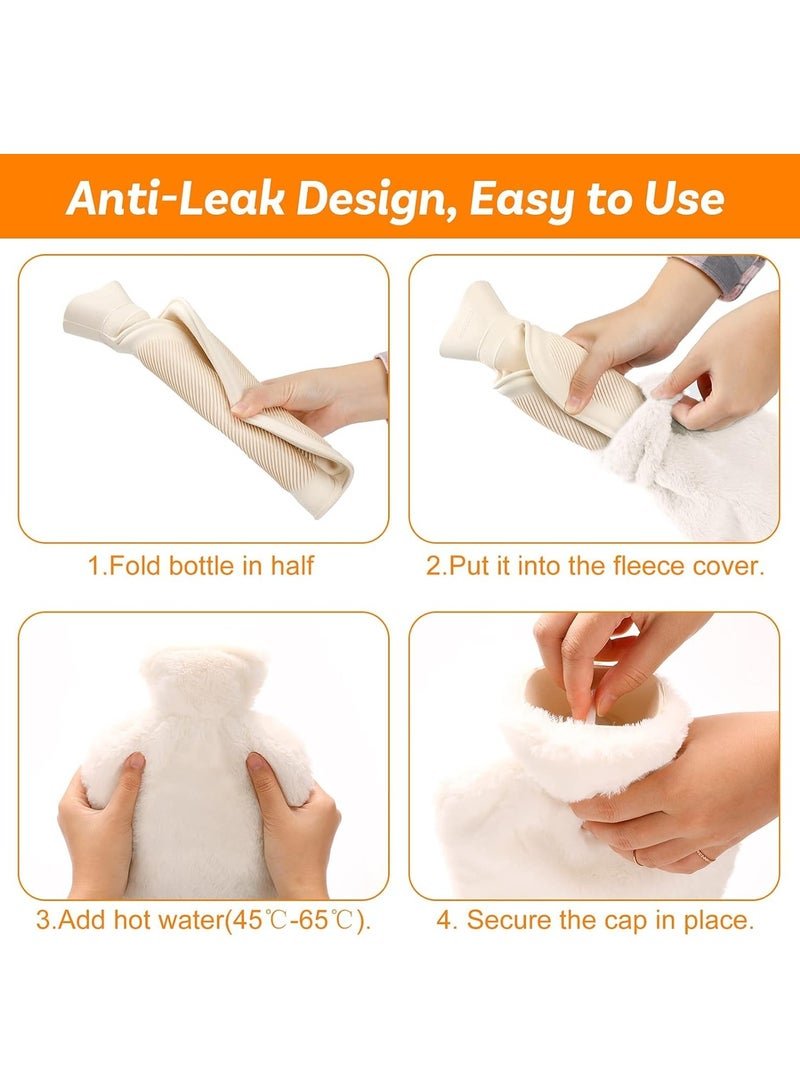 Anti-Leak Design, Easy to Use

1.Fold bottle in half

2.Put it into the fleece cover.

3.Add hot water(45℃-65℃).

4. Secure the cap in place.